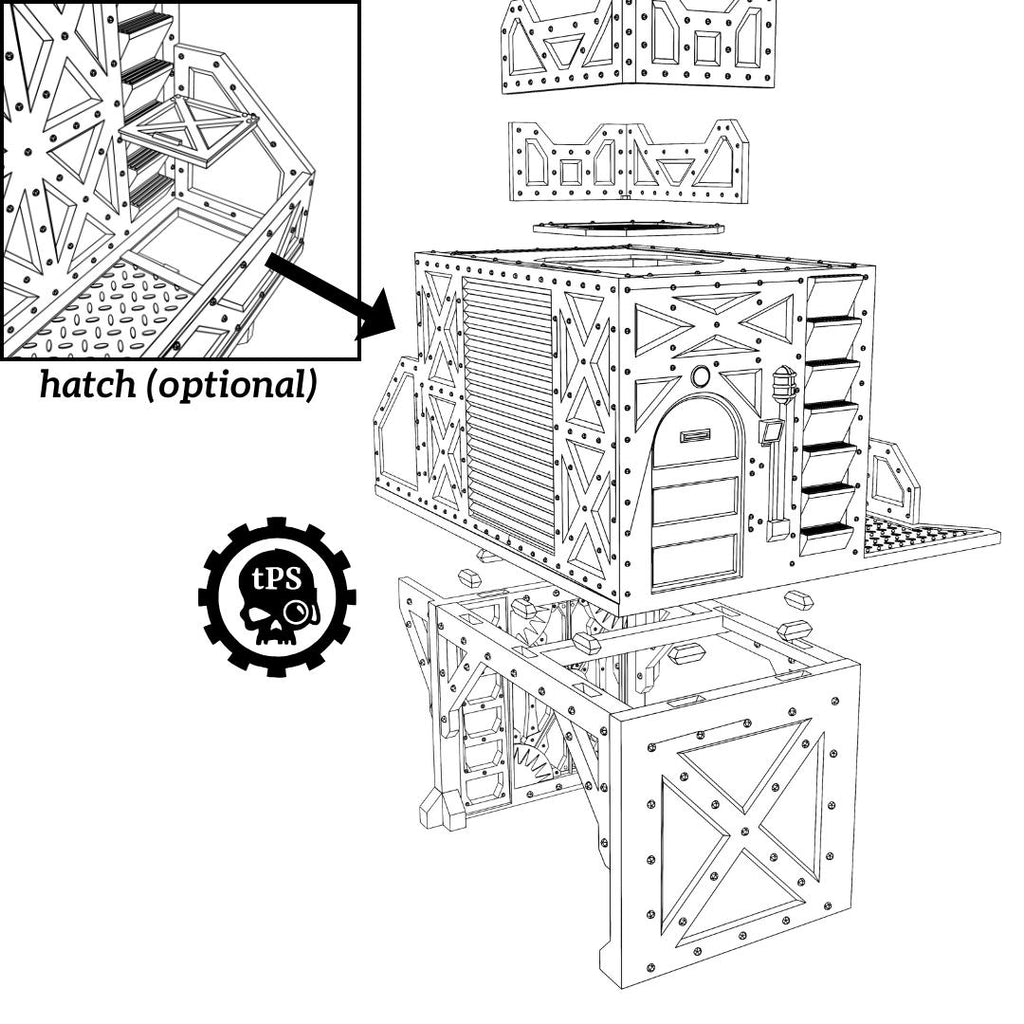 hatch (optional)

tPS